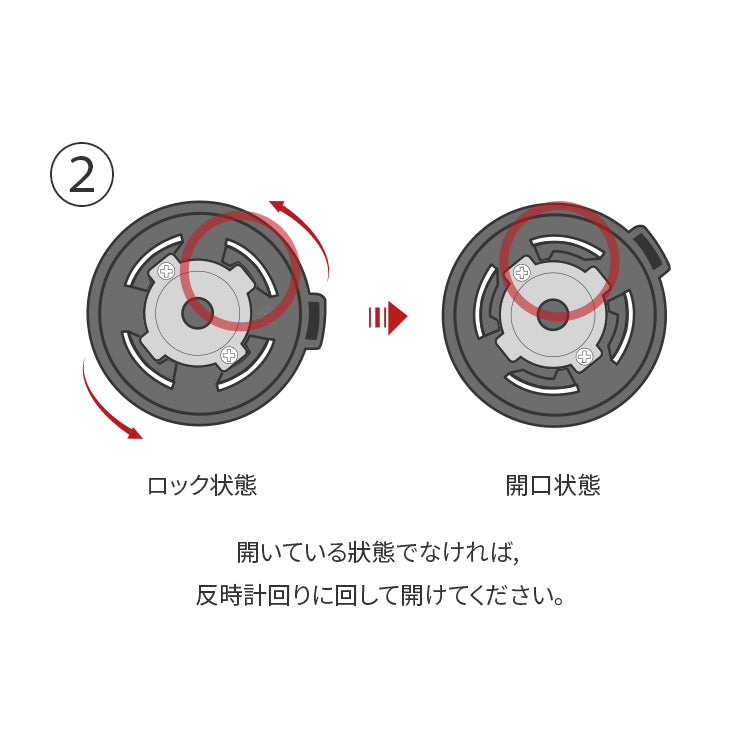 ②

ロック状態

開口状態

開いている状態でなければ,
反時計回りに回して開けてください。