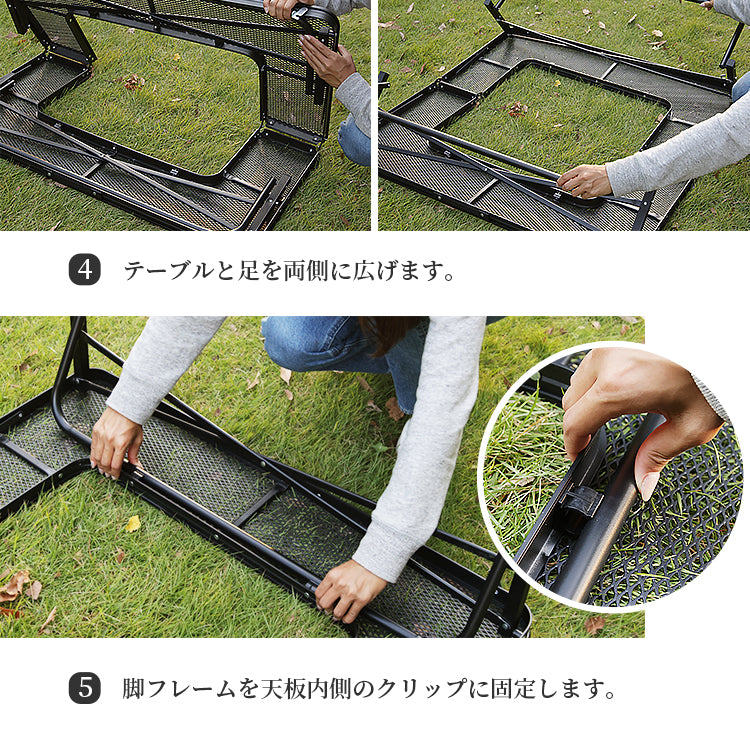 4 テーブルと足を両側に広げます。

5 脚フレームを天板内側のクリップに固定します。