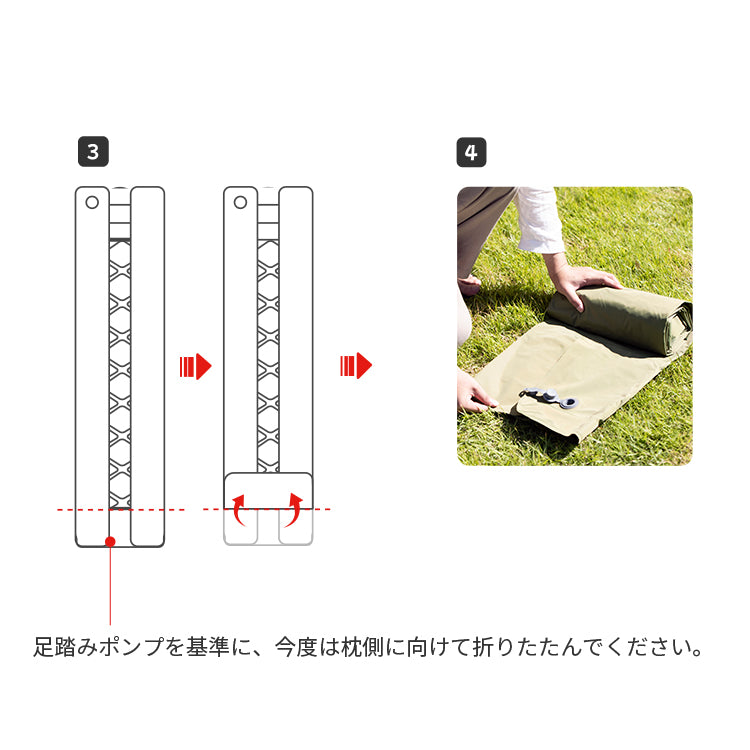 3

4

足踏みポンプを基準に、今度は枕側に向けて折りたたんでください。