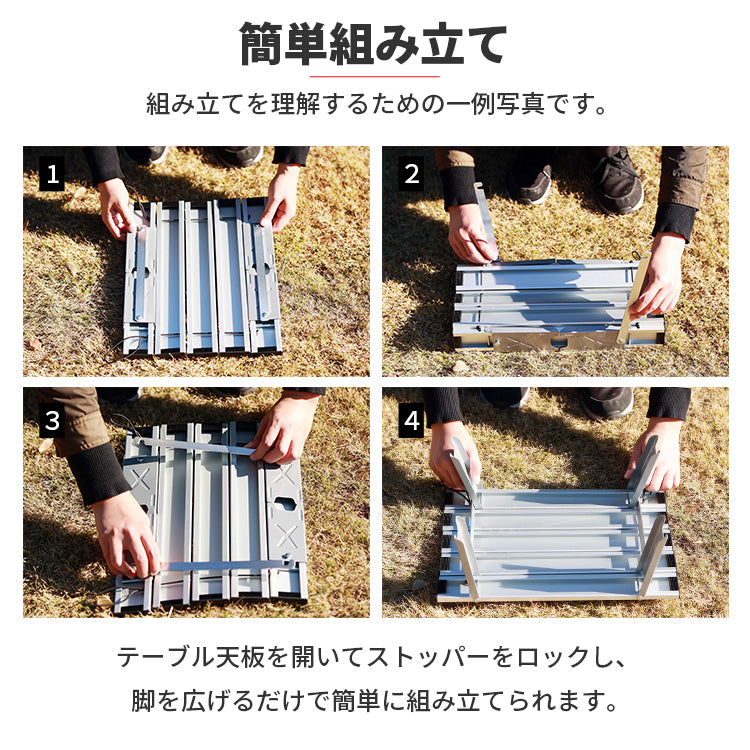 簡単組み立て

組み立てを理解するための一例写真です。

1

2

3

4

テーブル天板を開いてストッパーをロックし、
脚を広げるだけで簡単に組み立てられます。