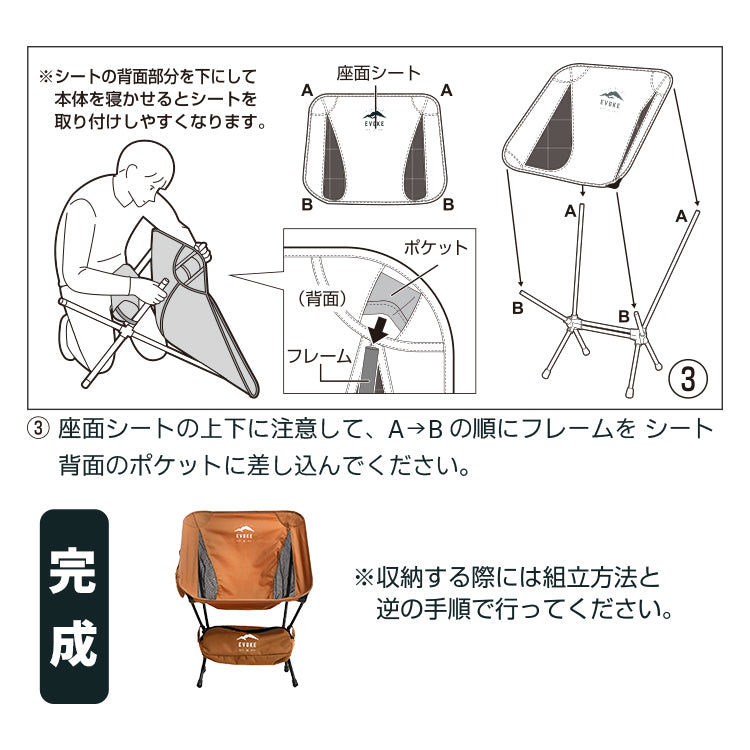 ※シートの背面部分を下にして本体を寝かせるとシートを取り付けしやすくなります。

座面シート
A
A
EVOKE
B
B

ポケット
(背面)
フレーム

EVOKE
A
A
B
B
③

③ 座面シートの上下に注意して、A→B の順にフレームを シート背面のポケットに差し込んでください。

完成

EVOKE
EVOKE

※収納する際には組立方法と逆の手順で行ってください。