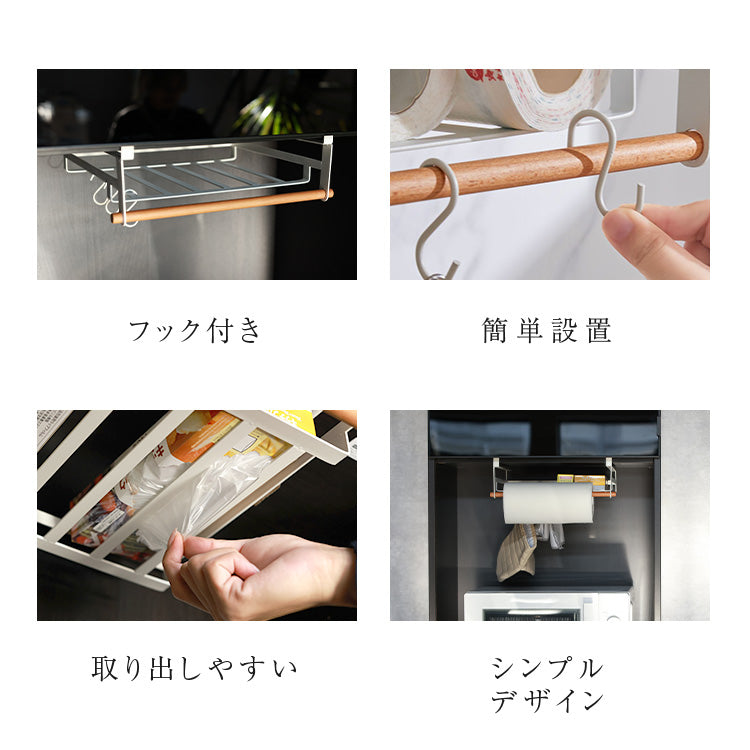 フック付き

簡単設置

取り出しやすい

シンプル
デザイン