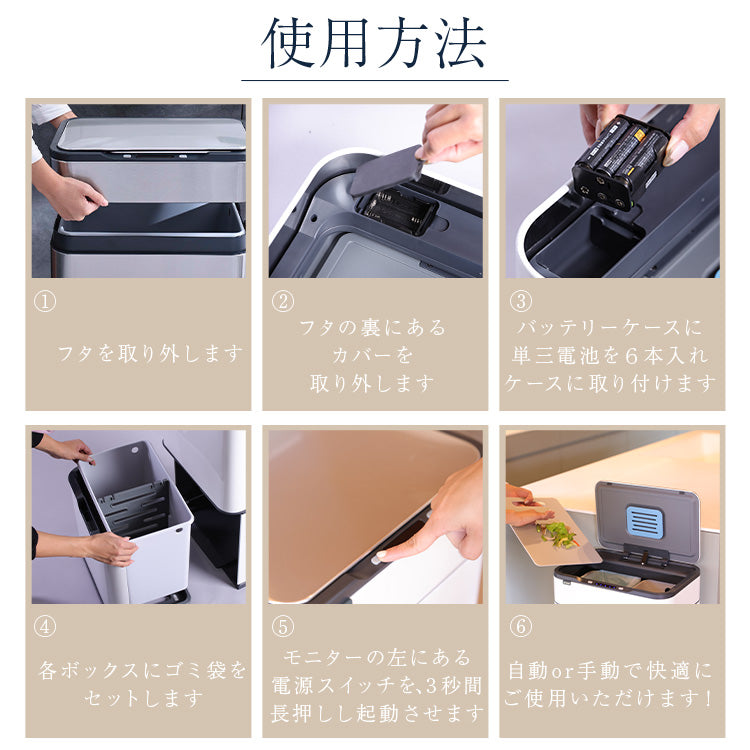 使用方法

①

フタを取り外します

②

フタの裏にある
カバーを
取り外します

③

バッテリーケースに
単三電池を６本入れ
ケースに取り付けます

④

各ボックスにゴミ袋を
セットします

⑤

モニターの左にある
電源スイッチを､3秒間
長押しし起動させます

⑥

自動or手動で快適に
ご使用いただけます！