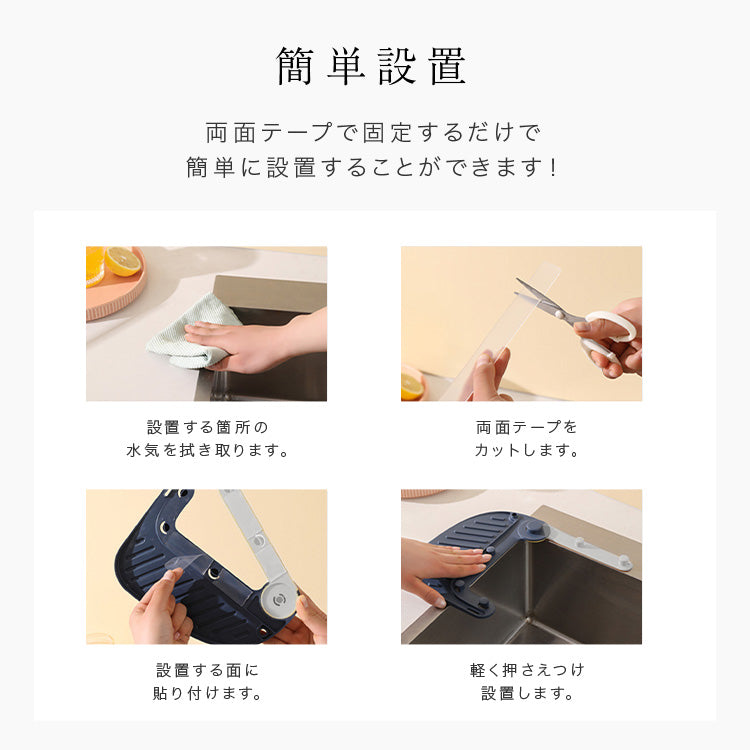 簡単設置

両面テープで固定するだけで
簡単に設置することができます!

設置する箇所の
水気を拭き取ります。

両面テープを
カットします。

設置する面に
貼り付けます。

軽く押さえつけ
設置します。