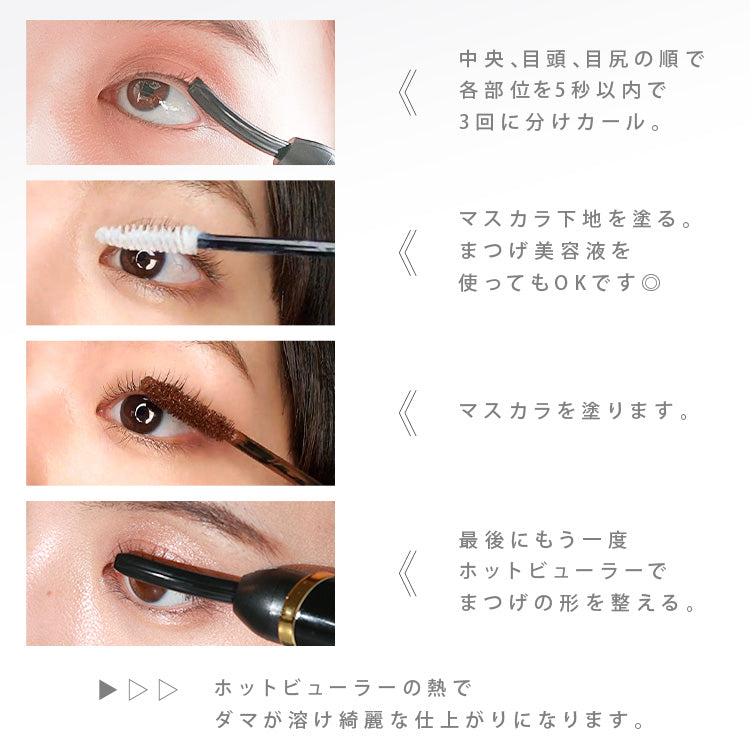 《 中央、目頭、目尻の順で
各部位を5秒以内で
3回に分けカール。

《 マスカラ下地を塗る。
まつげ美容液を
使ってもOKです◎

《 マスカラを塗ります。

《 最後にもう一度
ホットビューラーで
まつげの形を整える。

▶▷▷ ホットビューラーの熱で
ダマが溶け綺麗な仕上がりになります。