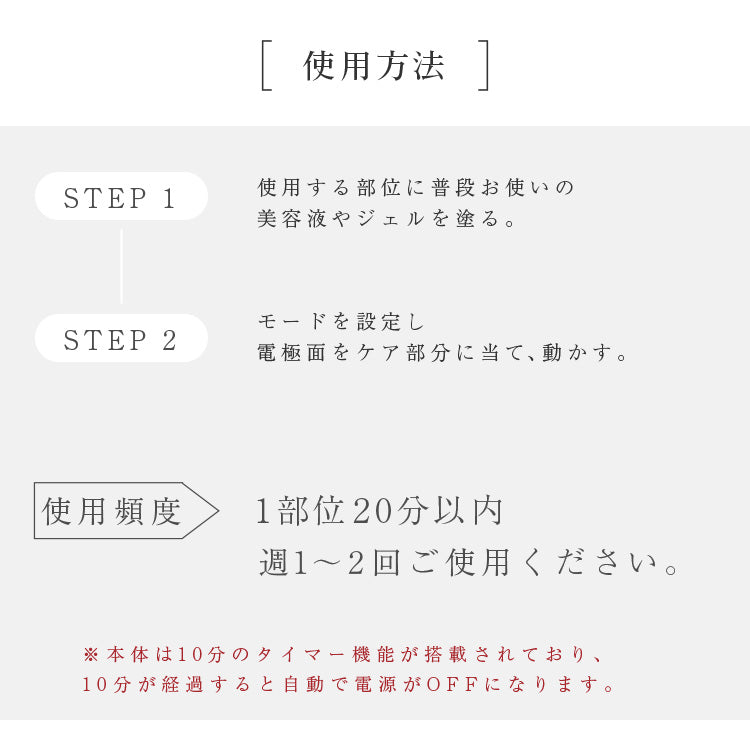 [ 使用方法 ]

STEP 1

使用する部位に普段お使いの
美容液やジェルを塗る。

STEP 2

モードを設定し
電極面をケア部分に当て、動かす。

使用頻度

1部位20分以内
週1～2回ご使用ください。

※本体は10分のタイマー機能が搭載されており、
10分が経過すると自動で電源がOFFになります。