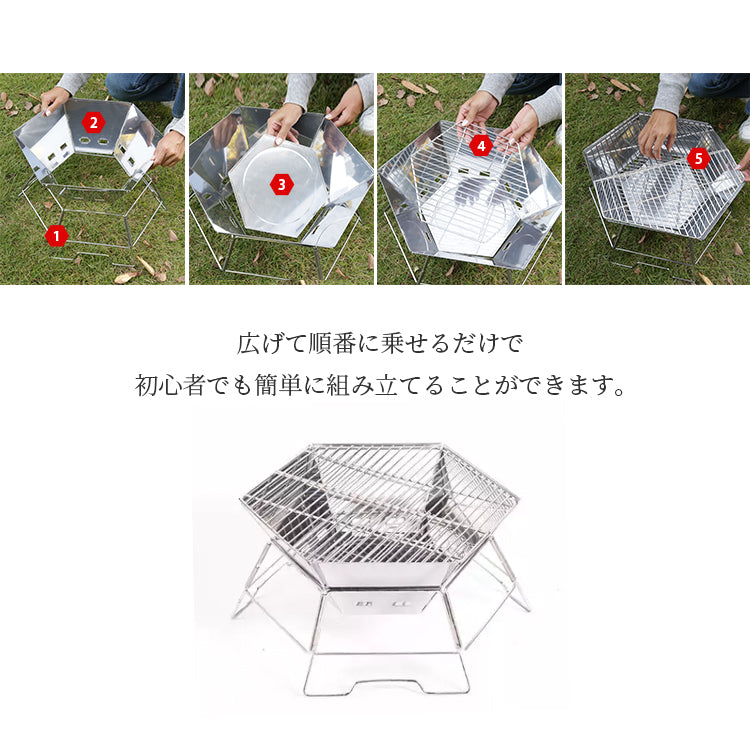 2
1
3
4
5

広げて順番に乗せるだけで
初心者でも簡単に組み立てることができます。